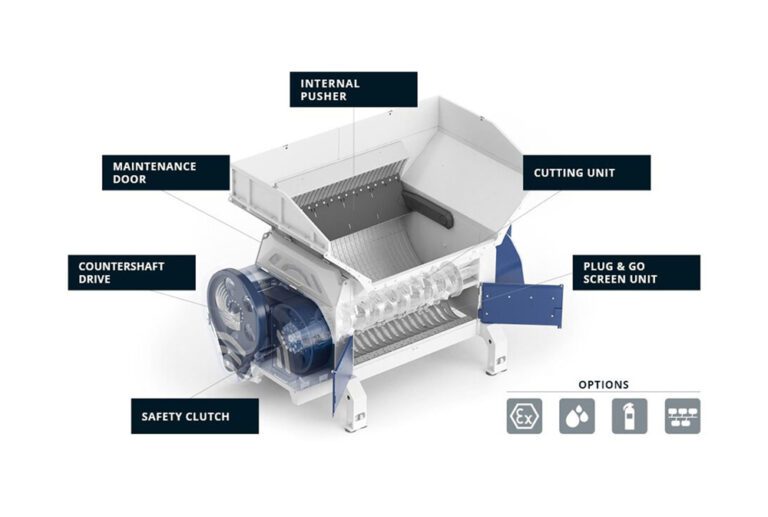 INTERNAL PUSHER

MAINTENANCE DOOR

CUTTING UNIT

COUNTERSHAFT DRIVE

PLUG & GO SCREEN UNIT

SAFETY CLUTCH

OPTIONS

Ex